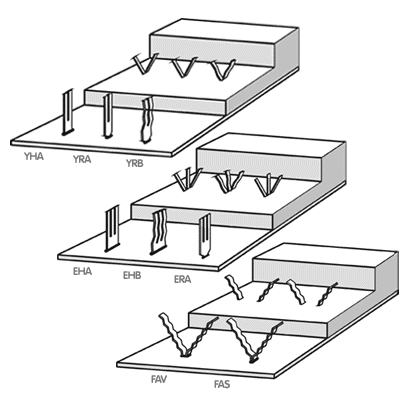 YHA
YRA
YRB
EHA
EHB
ERA
FAV
FAS